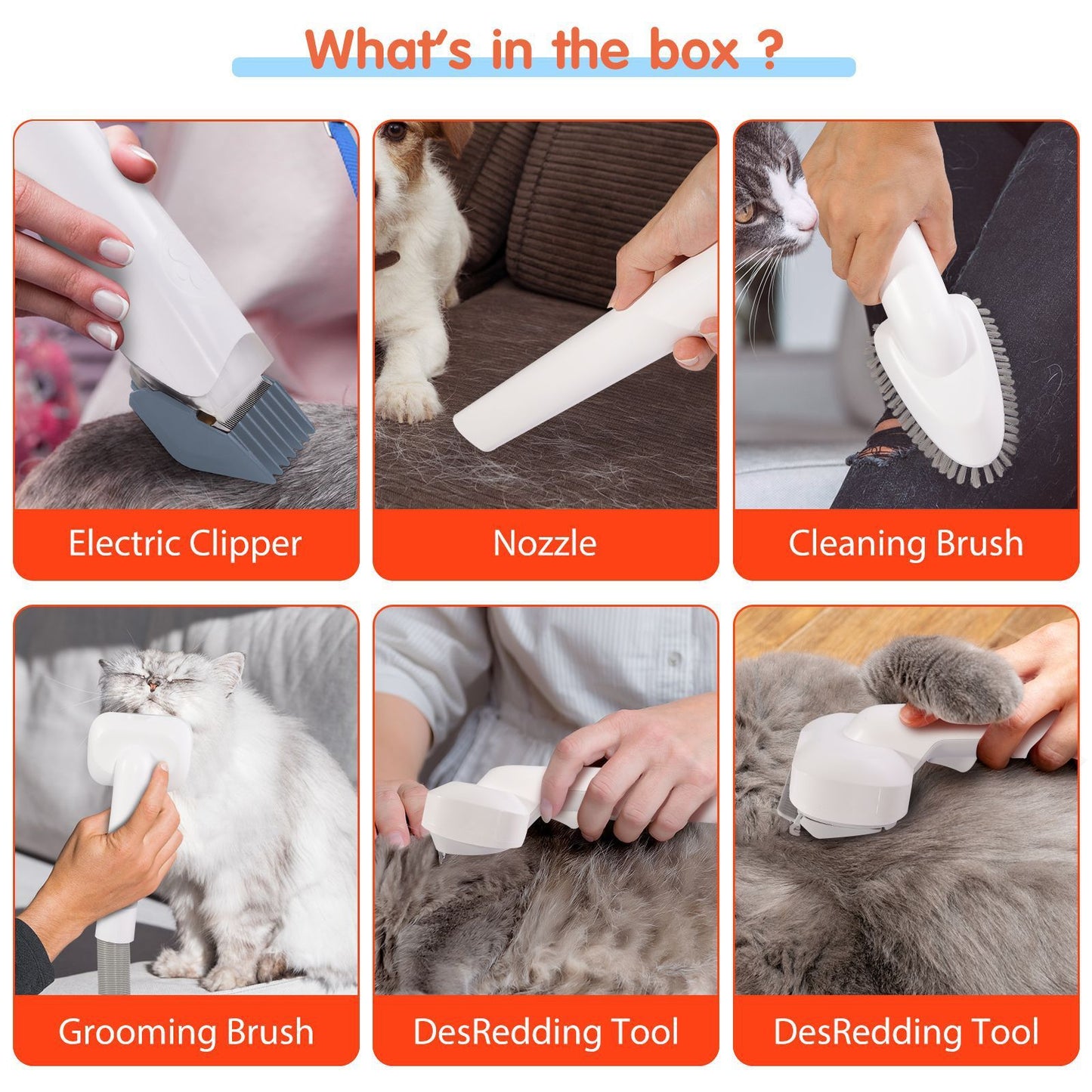 What's in the box ?

Electric Clipper

Nozzle

Cleaning Brush

Grooming Brush

DesRedding Tool

DesRedding Tool